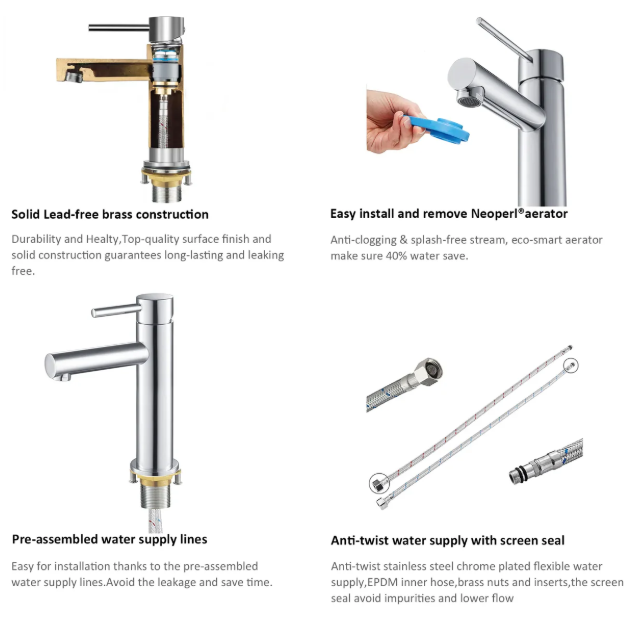 Solid Lead-free brass construction

Durability and Healty,Top-quality surface finish and solid construction guarantees long-lasting and leaking free.

Easy install and remove Neoperl®aerator

Anti-clogging & splash-free stream, eco-smart aerator make sure 40% water save.

Pre-assembled water supply lines

Easy for installation thanks to the pre-assembled water supply lines.Avoid the leakage and save time.

Anti-twist water supply with screen seal

Anti-twist stainless steel chrome plated flexible water supply,EPDM inner hose,brass nuts and inserts,the screen seal avoid impurities and lower flow